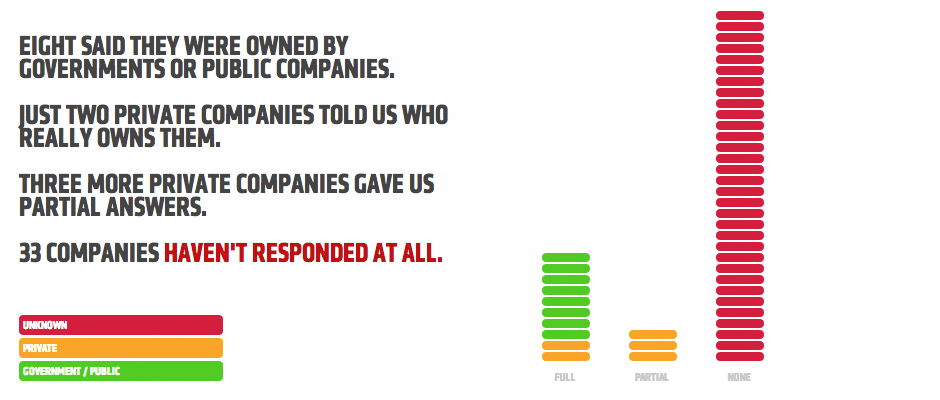 EIGHT SAID THEY WERE OWNED BY GOVERNMENTS OR PUBLIC COMPANIES.

JUST TWO PRIVATE COMPANIES TOLD US WHO REALLY OWNS THEM.

THREE MORE PRIVATE COMPANIES GAVE US PARTIAL ANSWERS.

33 COMPANIES HAVEN'T RESPONDED AT ALL.

UNKNOWN
PRIVATE
GOVERNMENT / PUBLIC

FULL
PARTIAL
NONE