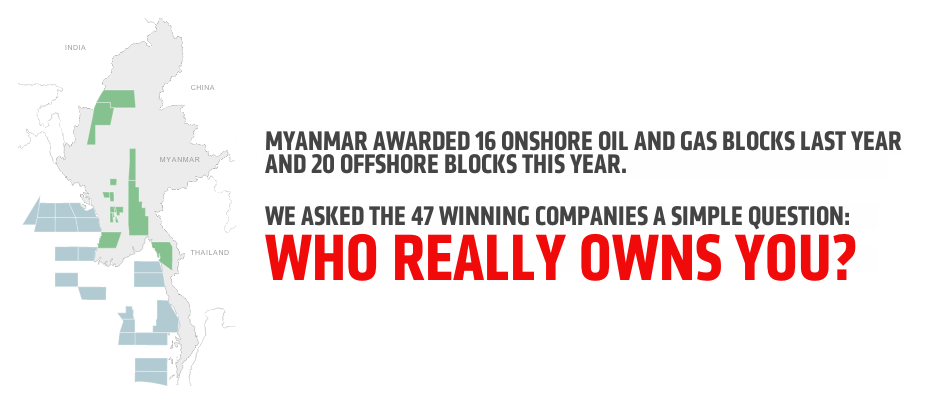 INDIA

CHINA

MYANMAR

THAILAND

MYANMAR AWARDED 16 ONSHORE OIL AND GAS BLOCKS LAST YEAR AND 20 OFFSHORE BLOCKS THIS YEAR.

WE ASKED THE 47 WINNING COMPANIES A SIMPLE QUESTION:
WHO REALLY OWNS YOU?