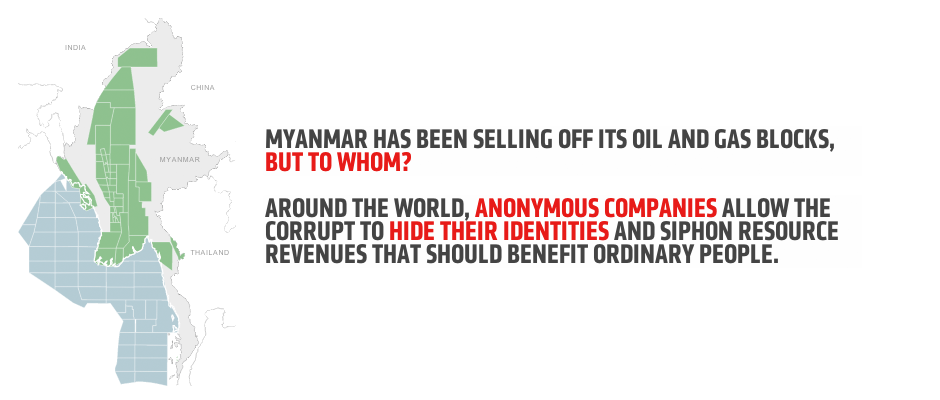 INDIA

CHINA

MYANMAR

THAILAND

MYANMAR HAS BEEN SELLING OFF ITS OIL AND GAS BLOCKS, BUT TO WHOM?

AROUND THE WORLD, ANONYMOUS COMPANIES ALLOW THE CORRUPT TO HIDE THEIR IDENTITIES AND SIPHON RESOURCE REVENUES THAT SHOULD BENEFIT ORDINARY PEOPLE.