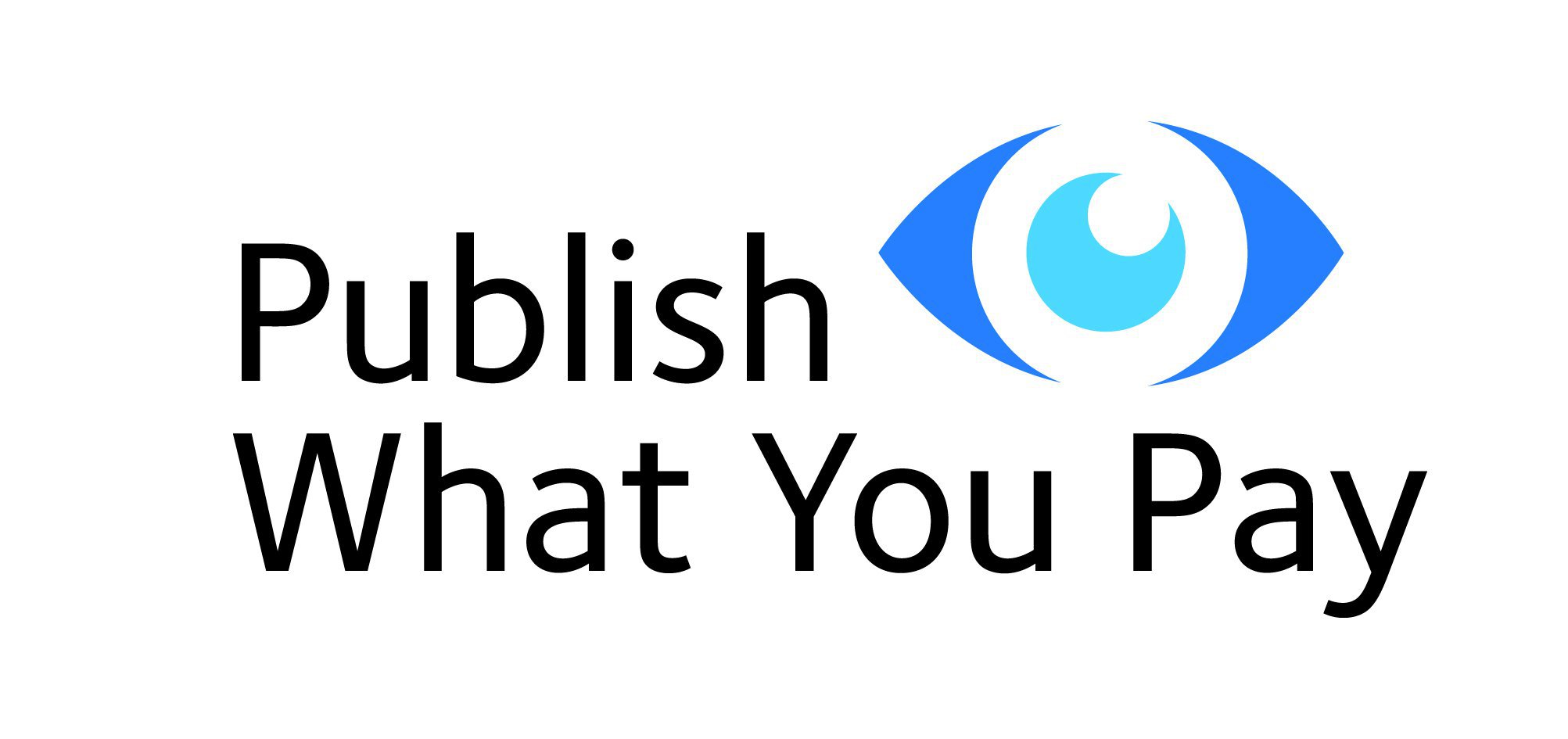 Publish
What You Pay